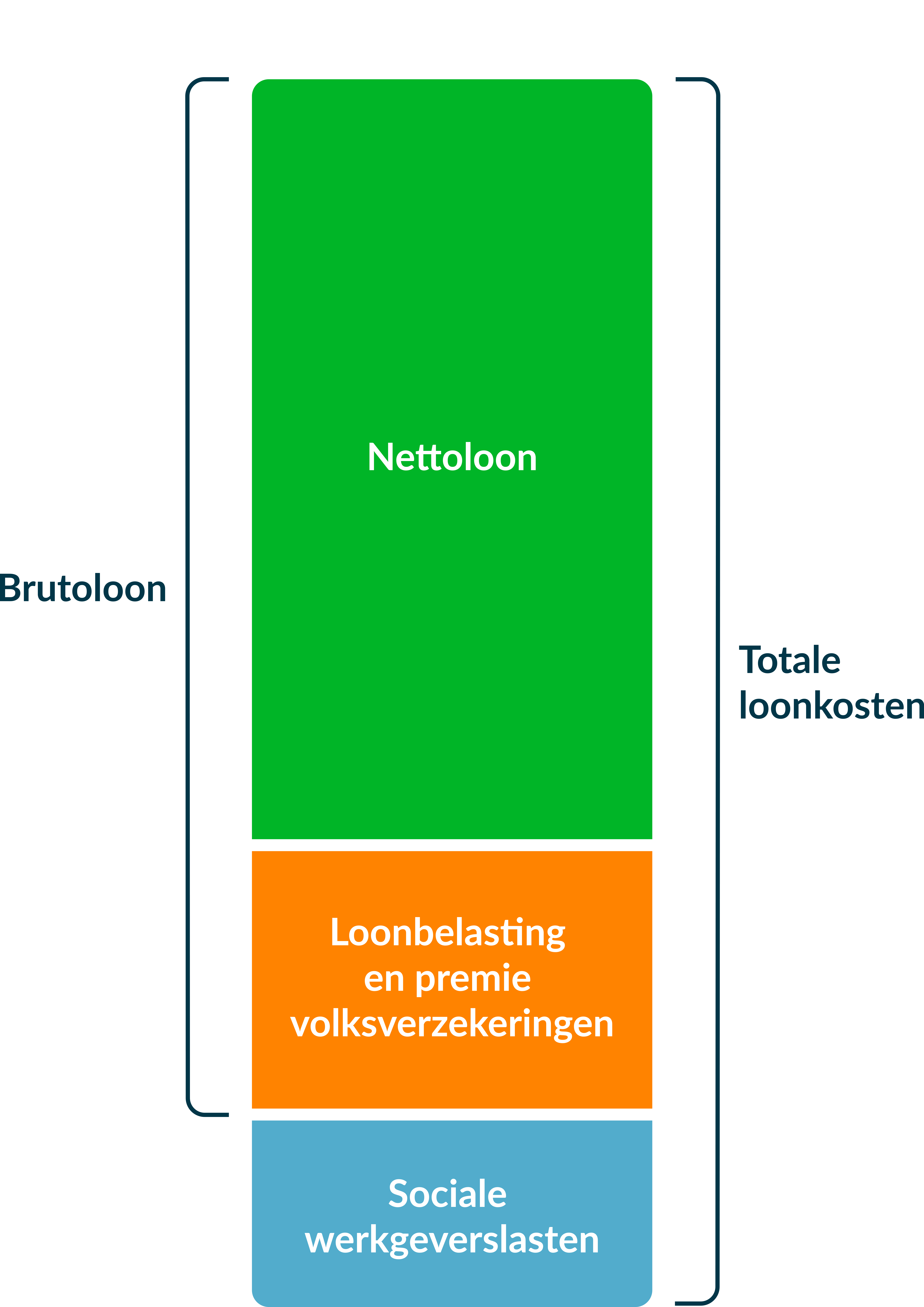 Brutoloon

Nettoloon

Loonbelasting en premie volksverzekeringen

Sociale werkgeverslasten

Totale loonkosten